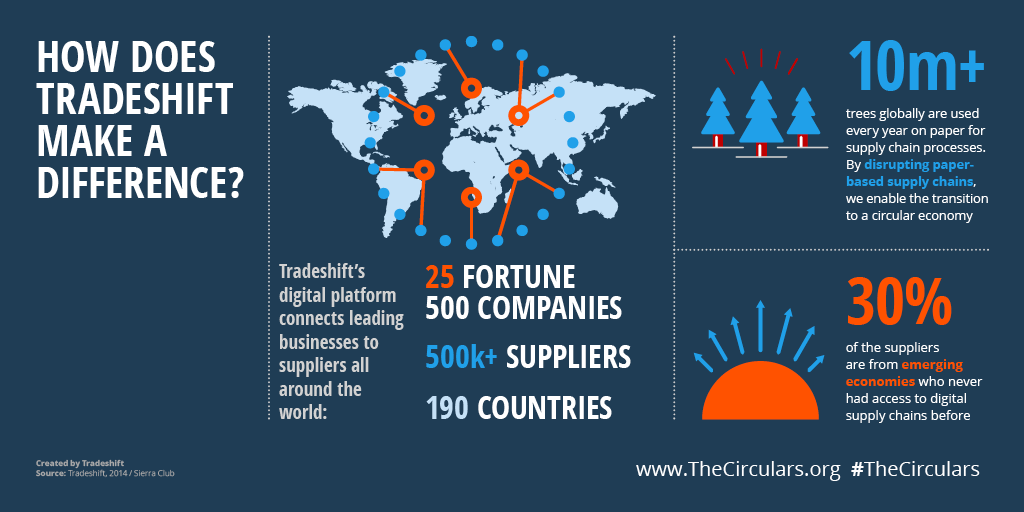 HOW DOES TRADESHIFT MAKE A DIFFERENCE?

Tradeshift's digital platform connects leading businesses to suppliers all around the world:

25 FORTUNE 500 COMPANIES

500k+ SUPPLIERS

190 COUNTRIES

10m+

trees globally are used every year on paper for supply chain processes. By disrupting paper-based supply chains, we enable the transition to a circular economy

30%

of the suppliers are from emerging economies who never had access to digital supply chains before

Created by Tradeshift
Source: Tradeshift, 2014 / Sierra Club

www.TheCirculars.org #TheCirculars